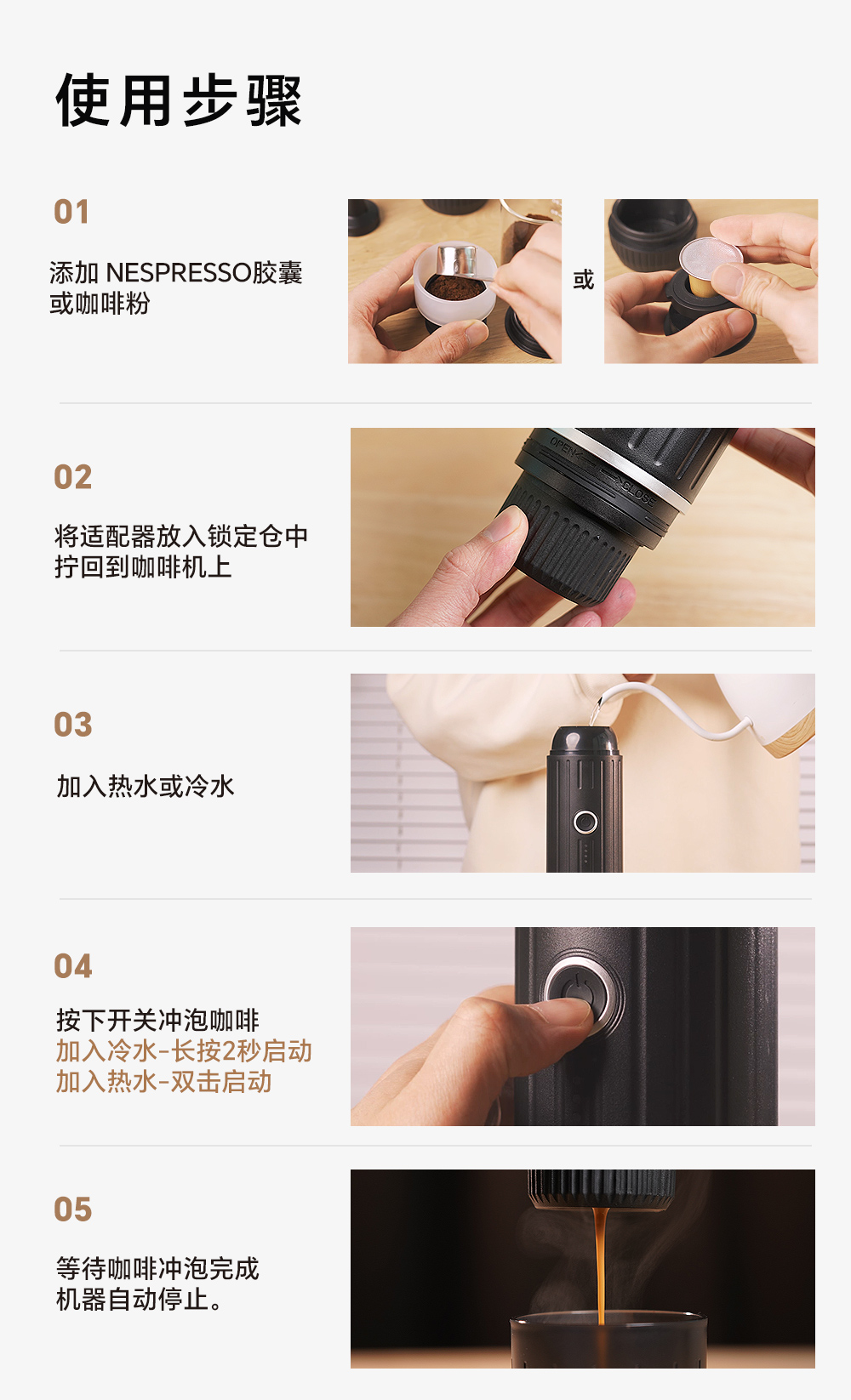 使用步骤

01

添加 NESPRESSO胶囊或咖啡粉

或

02

将适配器放入锁定仓中拧回到咖啡机上

OPEN CLOSE

03

加入热水或冷水

04

按下开关冲泡咖啡
加入冷水-长按2秒启动
加入热水-双击启动

05

等待咖啡冲泡完成机器自动停止。