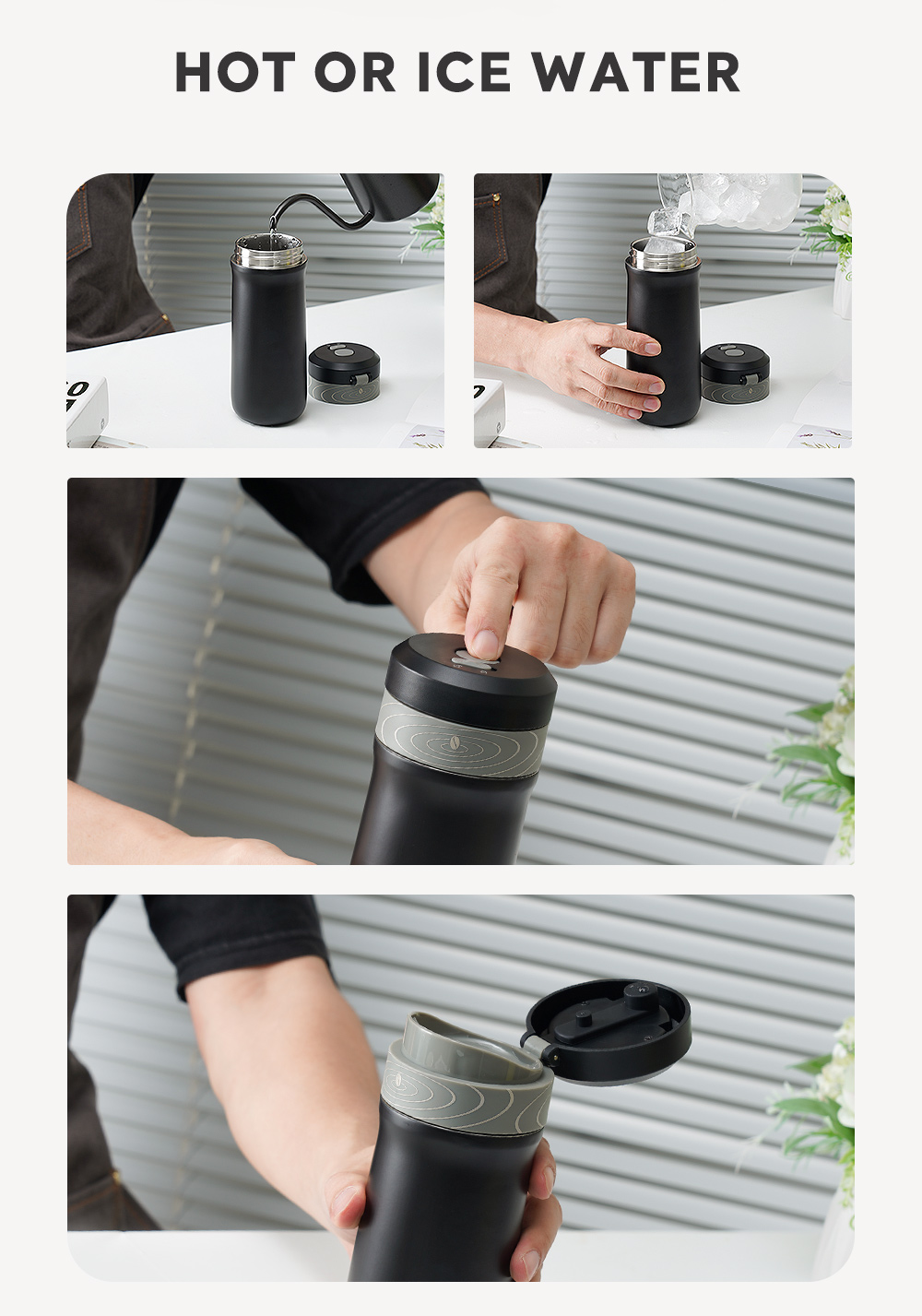 HOT OR ICE WATER